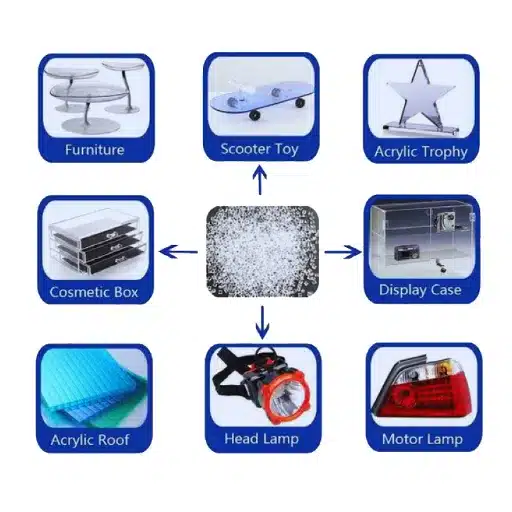 Furniture

Scooter Toy

Acrylic Trophy

Cosmetic Box

Display Case

Acrylic Roof

Head Lamp

Motor Lamp