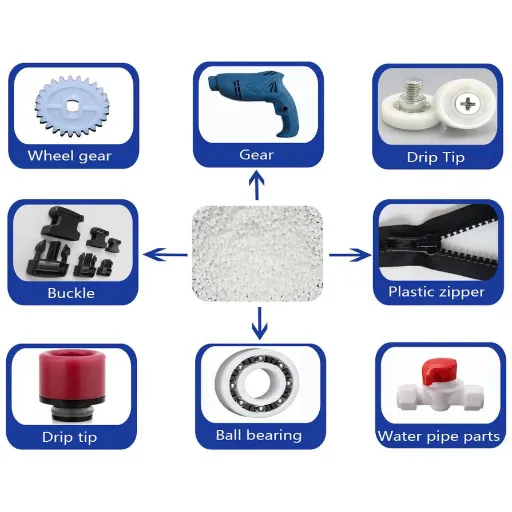 Wheel gear

Gear

Drip Tip

Buckle

Plastic zipper

Drip tip

Ball bearing

Water pipe parts