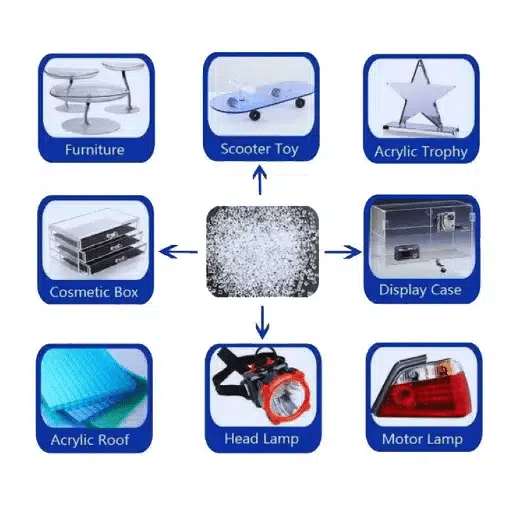 Furniture

Scooter Toy

Acrylic Trophy

Cosmetic Box

Display Case

Acrylic Roof

Head Lamp

Motor Lamp